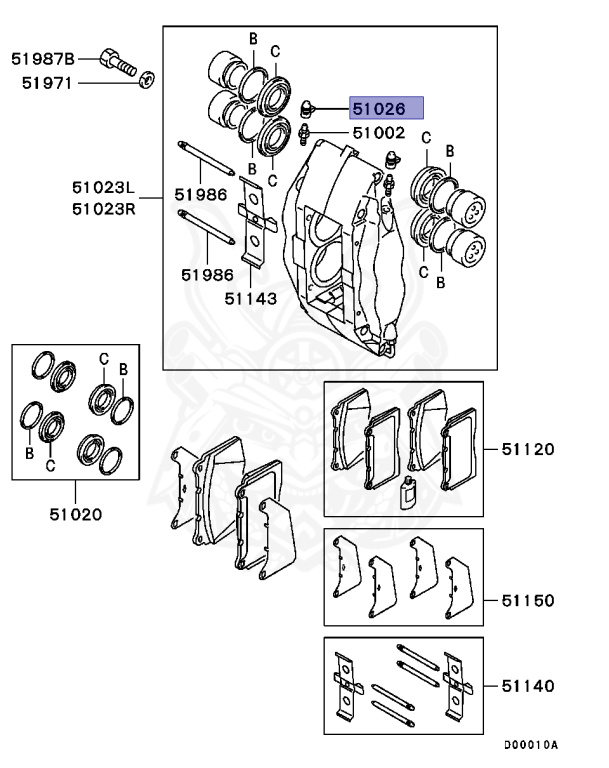 51987B
51971
B
C
51026
51002
B
C
C
B
51023L
51023R
51986
51986
51143
C
B
C
B
B
C
51020
51120
51150
51140
D00010A