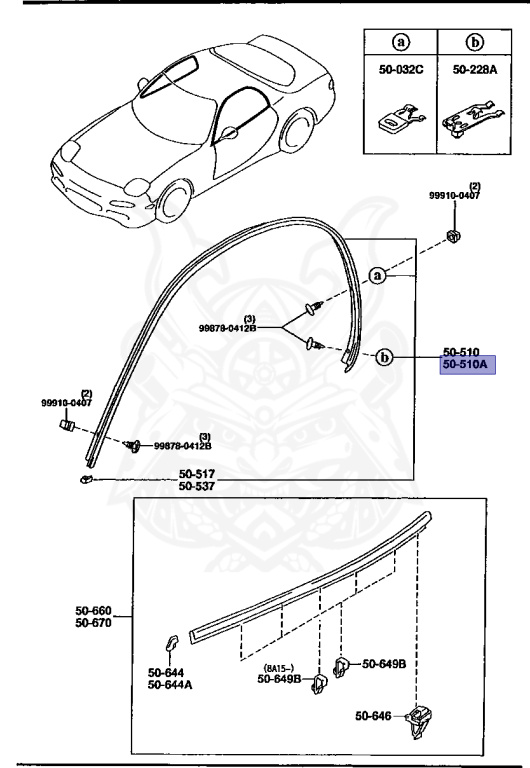 | a | b |
|---|---|
| 50-032C | 50-228A |

(2)
99910-0407

a

(3)
99878-0412B

b

50-510
50-510A

(2)
99910-0407

(3)
99878-0412B

50-517
50-537

50-660
50-670

50-644
50-644A

(8A15–)
50-649B

50-649B

50-646