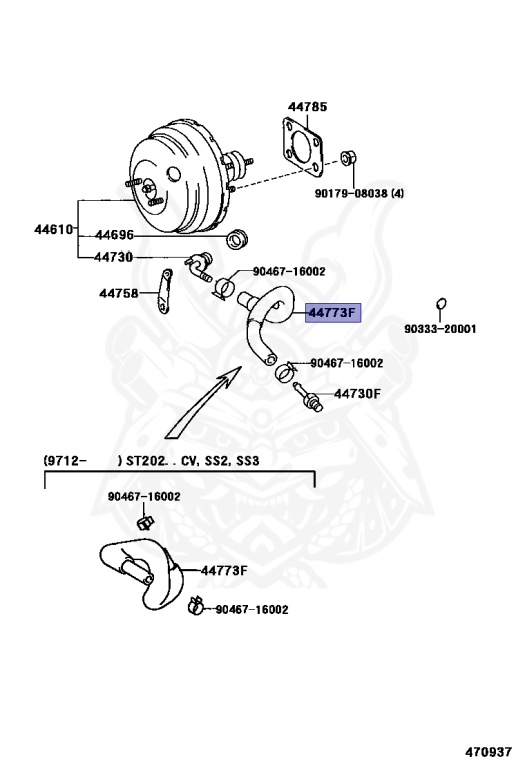 44785

90179-08038 (4)

44610

44696

44730

90467-16002

44758

44773F

90333-20001

90467-16002

44730F

(9712- ) ST202. . CV, SS2, SS3

90467-16002

44773F

90467-16002

470937