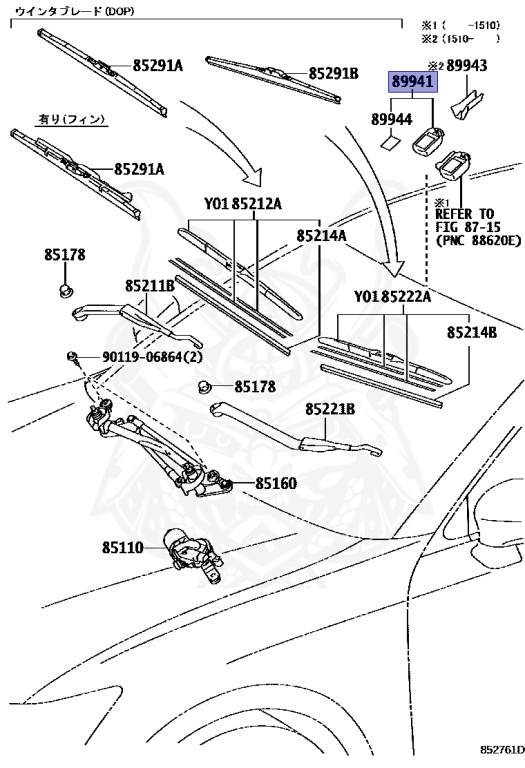 ウインタブレード (DOP)

※1 (　　-1510)
※2 (1510-　　)

85291A

85291B

※2 89943

89941

89944

有り(フィン)

85291A

※1
REFER TO
FIG 87-15
(PNC 88620E)

Y01 85212A

85214A

85178

85211B

Y01 85222A

85214B

90119-06864(2)

85178

85221B

85160

85110

852761D