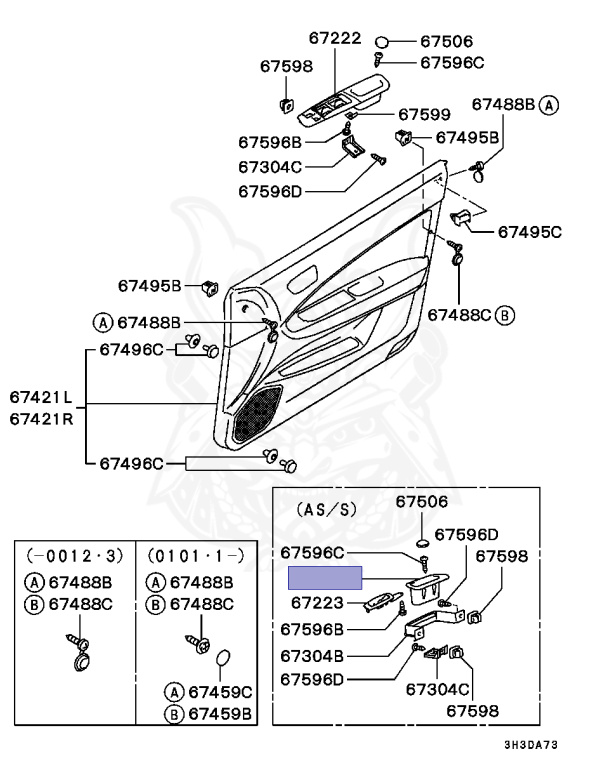 67222
67506
67596C
67598
67599
67488B A
67596B
67495B
67304C
67596D
67495C
67495B
67488C B
A 67488B
67496C
67421L
67421R
67496C

(AS/S)
67506
67596D
67596C
67598
67223
67596B
67304B
67596D
67304C
67598

(-0012·3)
A 67488B
B 67488C

(0101·1-)
A 67488B
B 67488C
A 67459C
B 67459B

3H3DA73