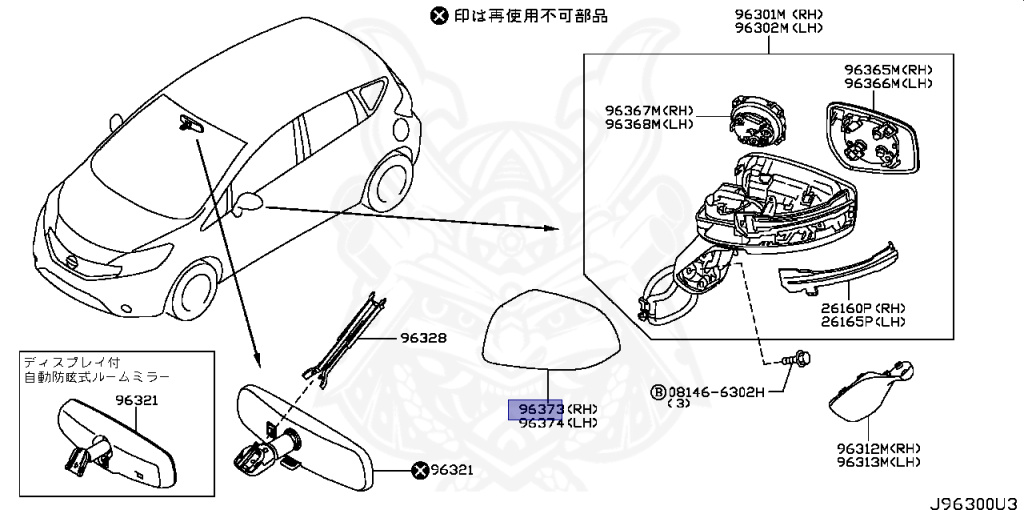 ⊗ 印は再使用不可部品

96301M (RH)
96302M (LH)

96365M (RH)
96366M (LH)

96367M (RH)
96368M (LH)

26160P (RH)
26165P (LH)

96328

ディスプレイ付
自動防眩式ルームミラー

96321

96373 (RH)
96374 (LH)

Ⓑ 08146-6302H
(3)

⊗ 96321

96312M (RH)
96313M (LH)

J96300U3