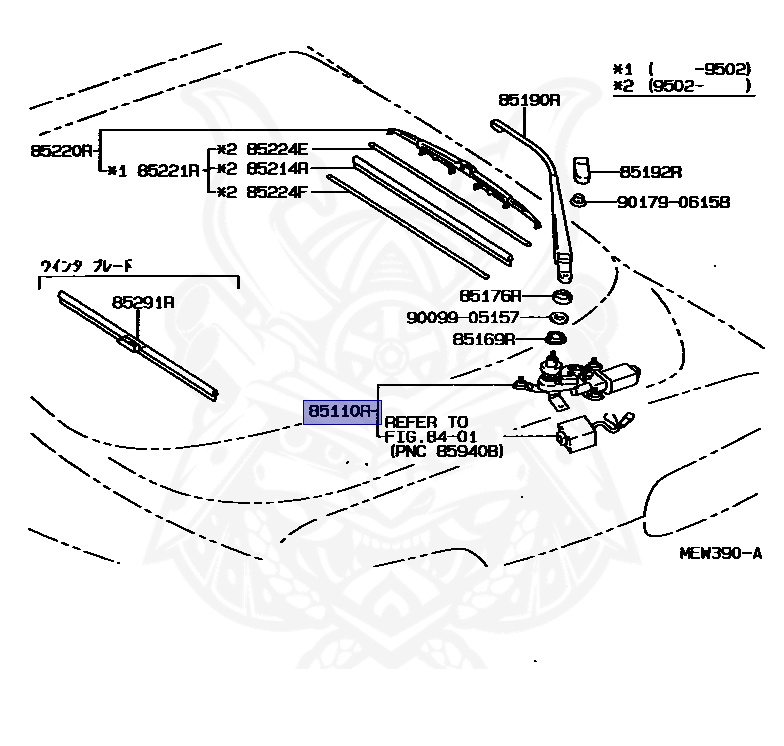 *1 (     -9502)
*2 (9502-     )

85190R

85220R

*1 85221R

*2 85224E

*2 85214R

*2 85224F

85192R

90179-06158

ウインタ ブレード

85291R

85176R

90099-05157

85169R

85110R

REFER TO
FIG.84-01
(PNC 85940B)

MEW390-A