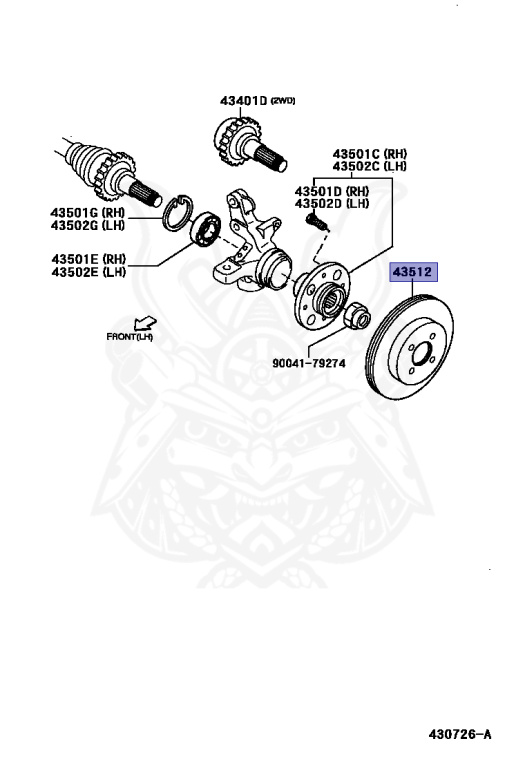 43401D (2WD)

43501C (RH)
43502C (LH)

43501D (RH)
43502D (LH)

43501G (RH)
43502G (LH)

43501E (RH)
43502E (LH)

43512

FRONT(LH)

90041-79274

430726-A