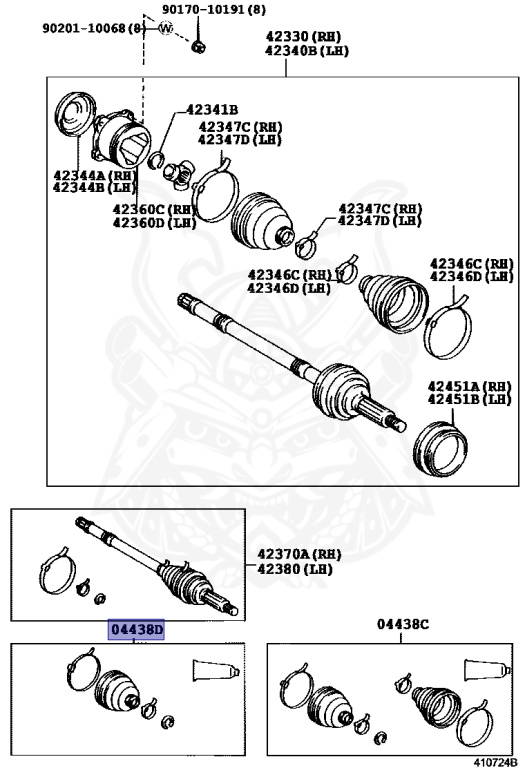 90170-10191 (8)
90201-10068 (8)
W
42330 (RH)
42340B (LH)
42341B
42347C (RH)
42347D (LH)
42344A (RH)
42344B (LH)
42360C (RH)
42360D (LH)
42347C (RH)
42347D (LH)
42346C (RH)
42346D (LH)
42346C (RH)
42346D (LH)
42451A (RH)
42451B (LH)
42370A (RH)
42380 (LH)
04438D
04438C
410724B