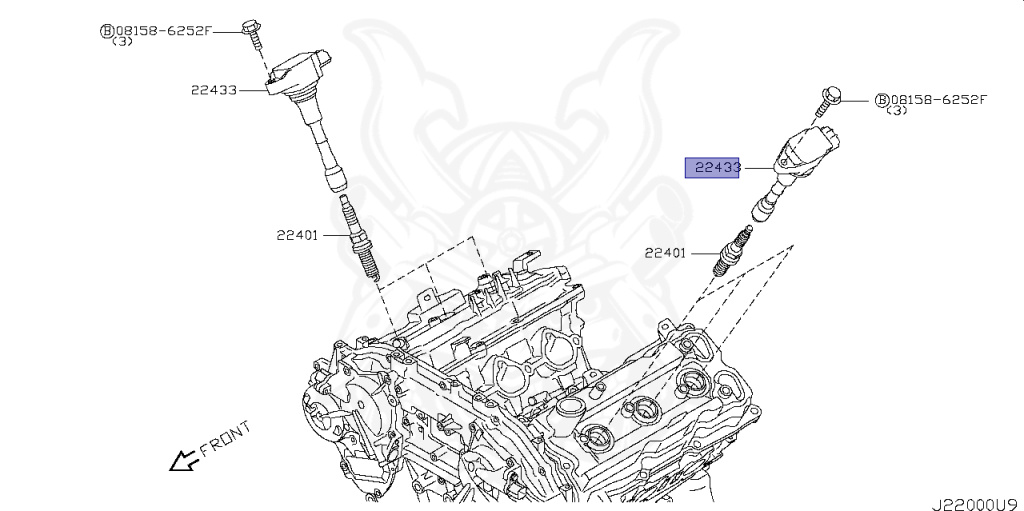 Ⓑ08158-6252F
(3)

22433

22401

Ⓑ08158-6252F
(3)

22433

22401

FRONT

J22000U9