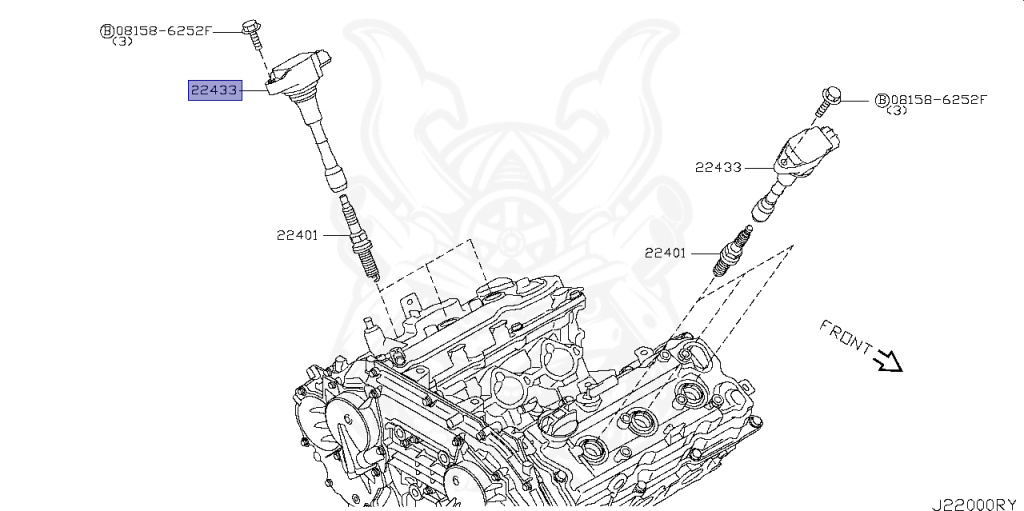 Ⓑ08158-6252F
(3)

22433

22401

Ⓑ08158-6252F
(3)

22433

22401

FRONT

J22000RY