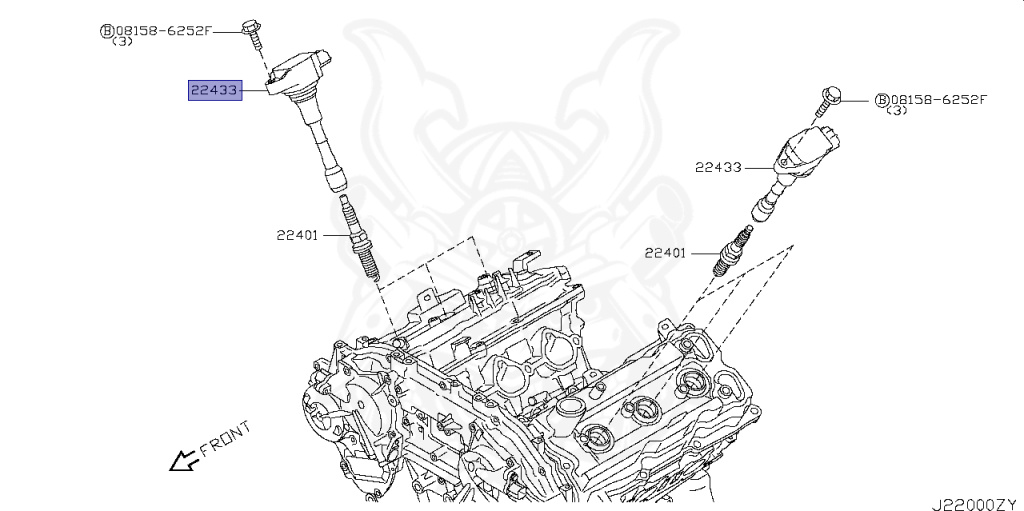 Ⓑ08158-6252F
(3)

22433

22401

Ⓑ08158-6252F
(3)

22433

22401

FRONT

J22000ZY