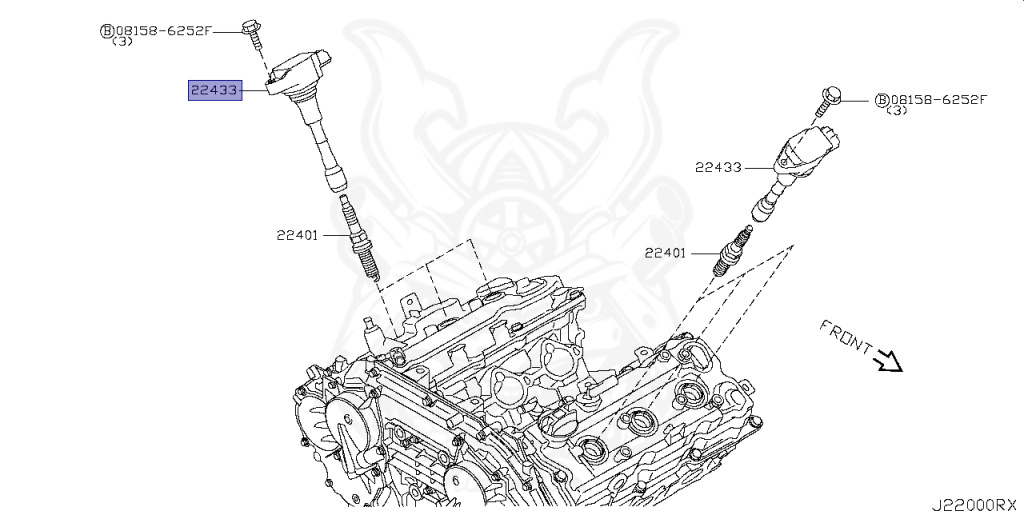 Ⓑ08158-6252F
(3)
22433
22401
Ⓑ08158-6252F
(3)
22433
22401
FRONT
J22000RX