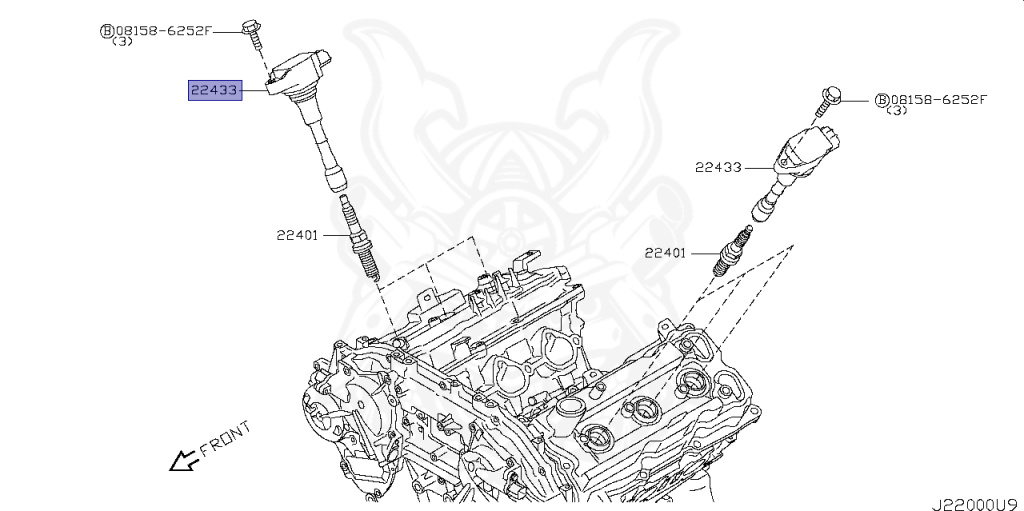 Ⓑ08158-6252F
(3)

22433

22401

Ⓑ08158-6252F
(3)

22433

22401

FRONT

J22000U9