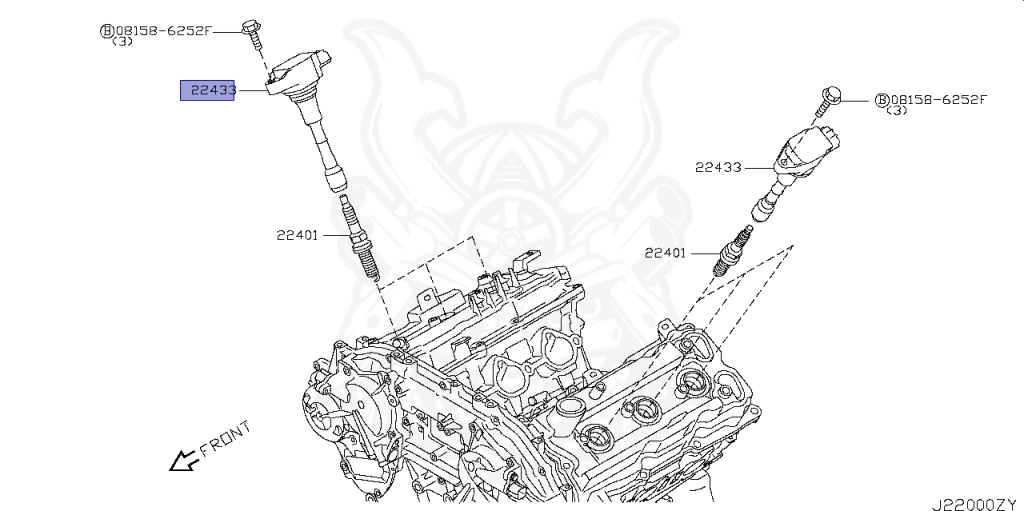 Ⓑ08158-6252F
(3)

22433

22401

Ⓑ08158-6252F
(3)

22433

22401

FRONT

J22000ZY