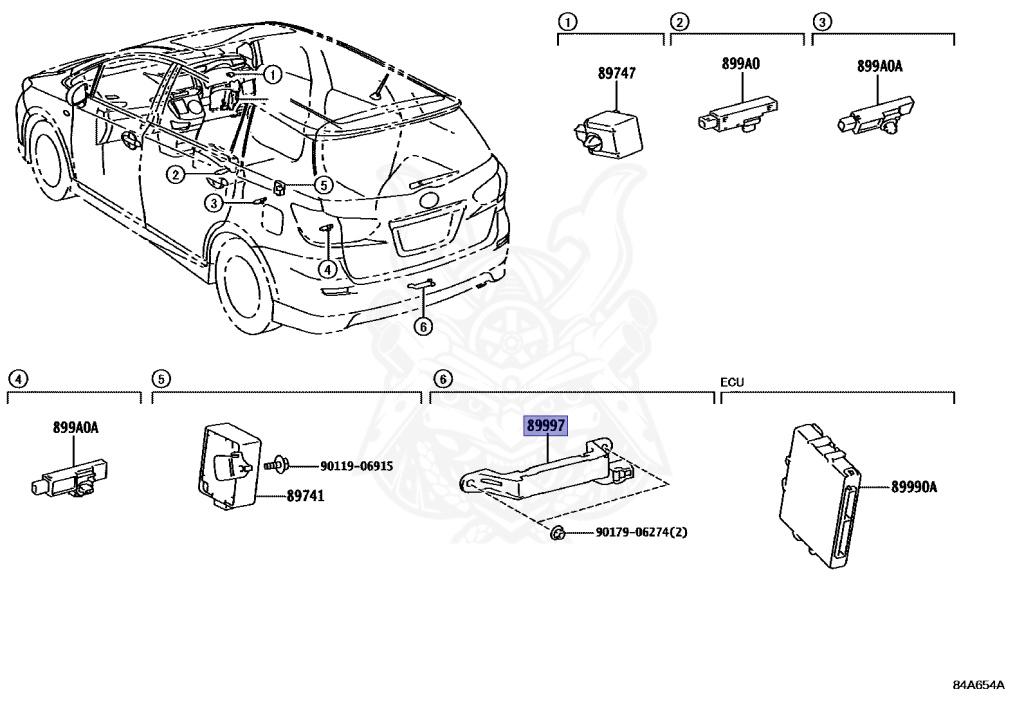 1
2
3
4
5
6

1
89747
2
899A0
3
899A0A

4
899A0A
5
90119-06915
89741
6
89997
90179-06274(2)
ECU
89990A

84A654A