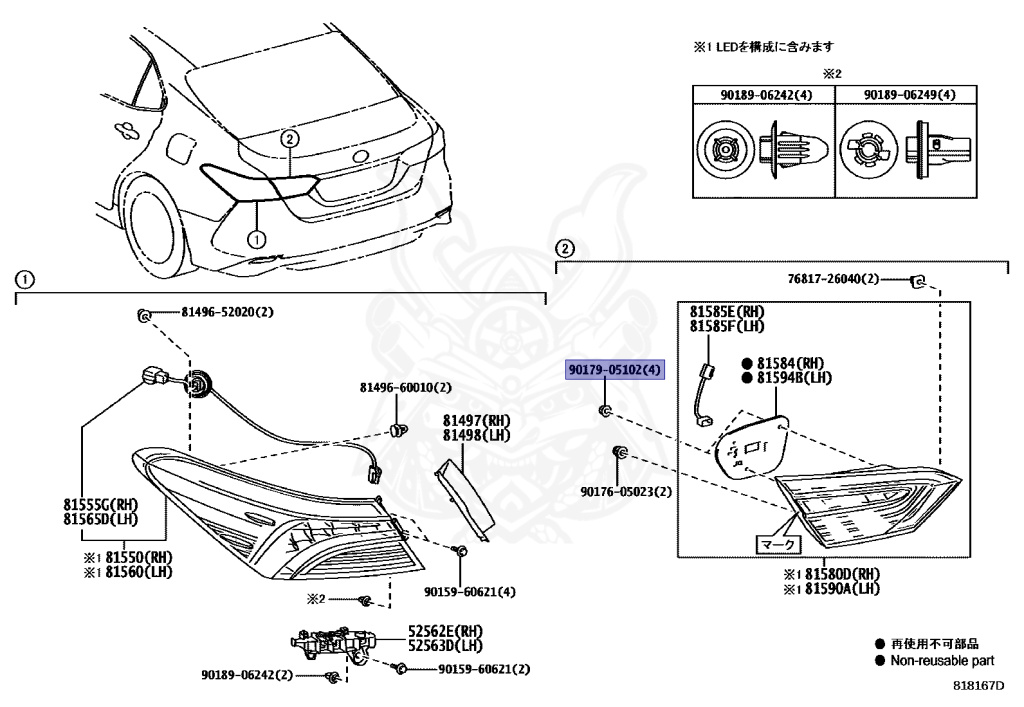 ※1 LEDを構成に含みます

※2

| 90189-06242(4) | 90189-06249(4) |
|---|---|
| | |

2

1

1

81496-52020(2)

81496-60010(2)

81497(RH)
81498(LH)

81555G(RH)
81565D(LH)

※1 81550(RH)
※1 81560(LH)

90159-60621(4)

※2

52562E(RH)
52563D(LH)

90189-06242(2)

90159-60621(2)

2

76817-26040(2)

81585E(RH)
81585F(LH)

● 81584(RH)
● 81594B(LH)

90179-05102(4)

90176-05023(2)

マーク

※1 81580D(RH)
※1 81590A(LH)

● 再使用不可部品
● Non-reusable part

818167D