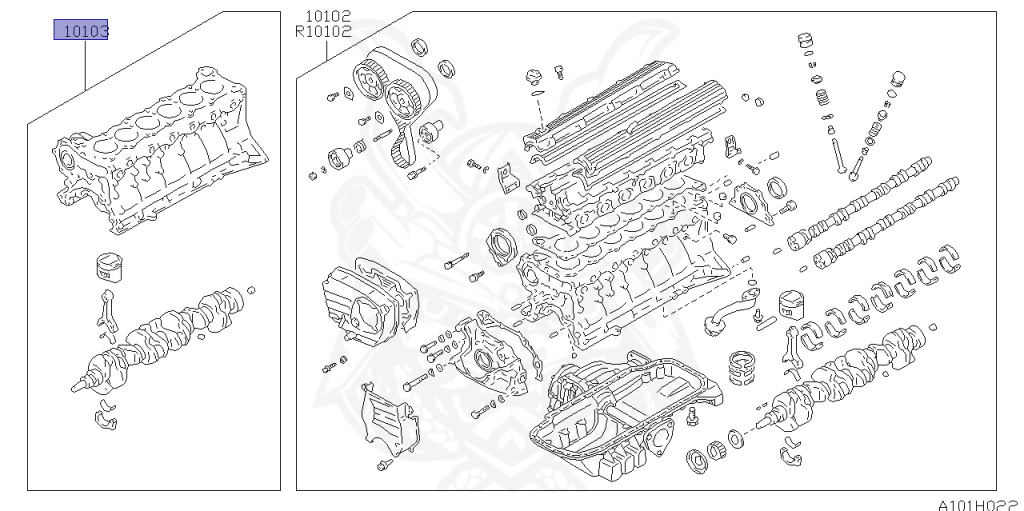 10103

10102
R10102

A101H022