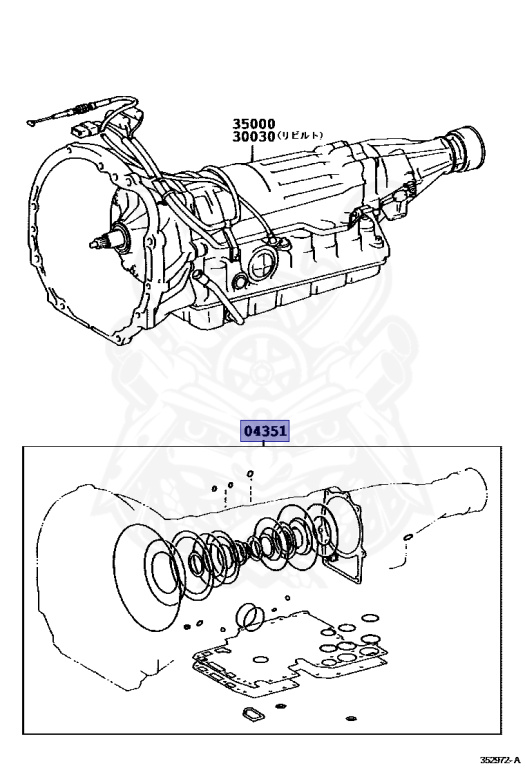 35000
30030(リビルト)

04351

352972-A