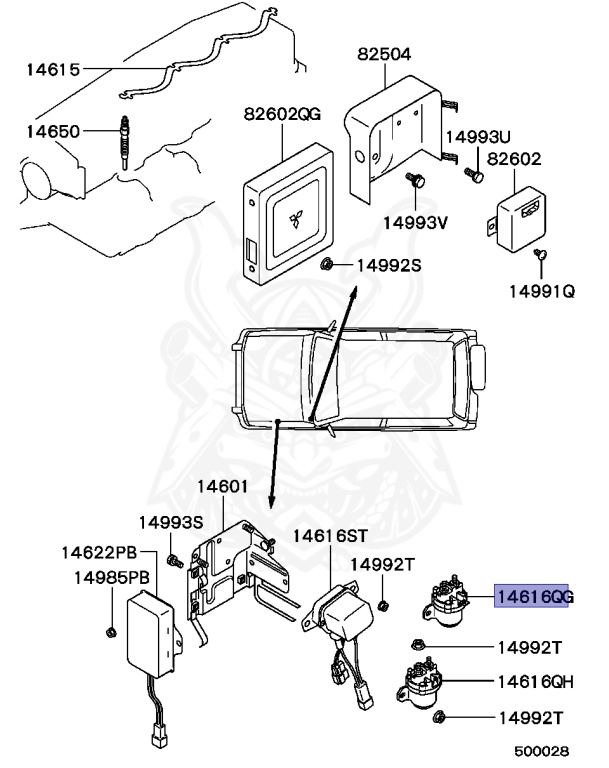 14615
14650
82602QG
82504
14993U
82602
14993V
14992S
14991Q
14601
14993S
14622PB
14985PB
14616ST
14992T
14616QG
14992T
14616QH
14992T
500028