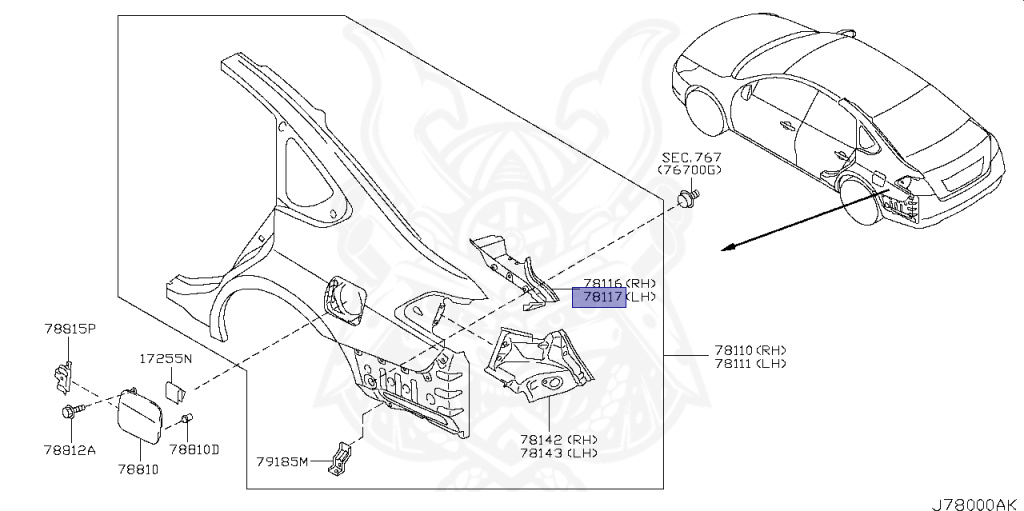 SEC.767
(76700G)

78116 (RH)
78117 (LH)

78110 (RH)
78111 (LH)

78815P

17255N

78812A

78810

78810D

79185M

78142 (RH)
78143 (LH)

J78000AK