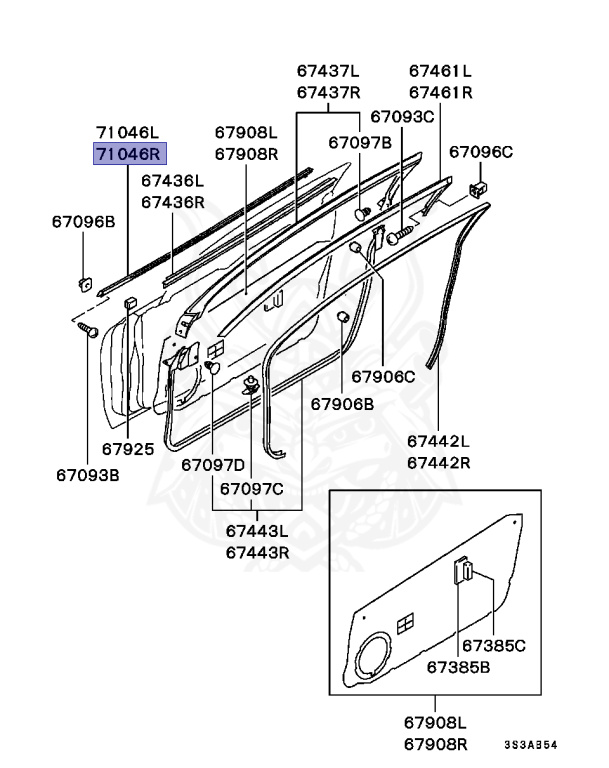 67437L
67437R

67461L
67461R

71046L
71046R

67908L
67908R

67093C

67097B

67096C

67436L
67436R

67096B

67906C

67906B

67925

67093B

67097D

67097C

67442L
67442R

67443L
67443R

67385C
67385B

67908L
67908R

3S3AB54