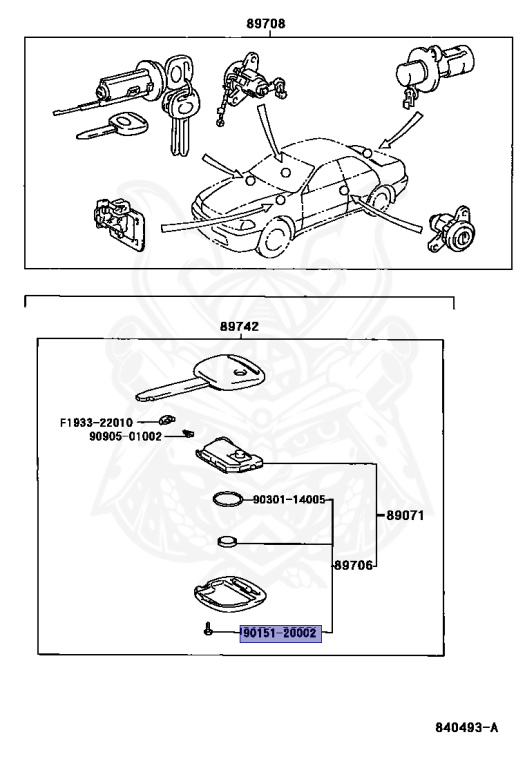 89708

89742

F1933-22010
90905-01002
90301-14005
89071
89706
90151-20002

840493-A