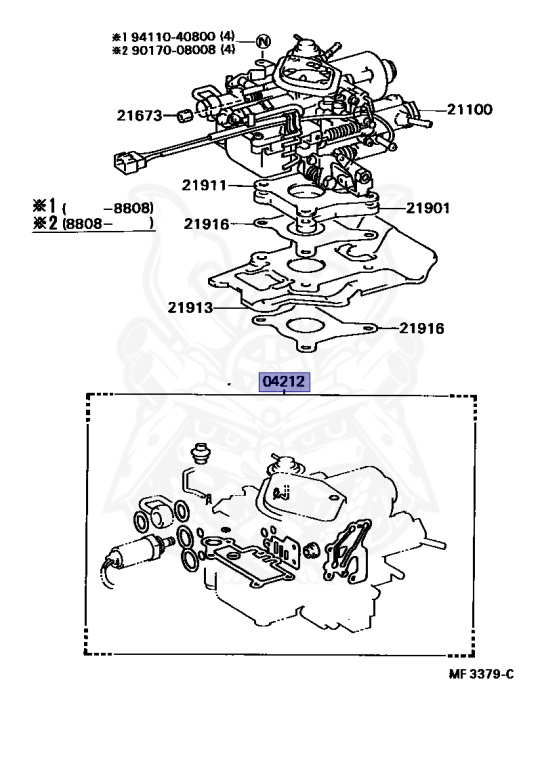 ※1 94110-40800 (4)
※2 90170-08008 (4)
N
21673
21100
21911
21901
※1 (  -8808)
※2 (8808-  )
21916
21913
21916
04212
MF 3379-C