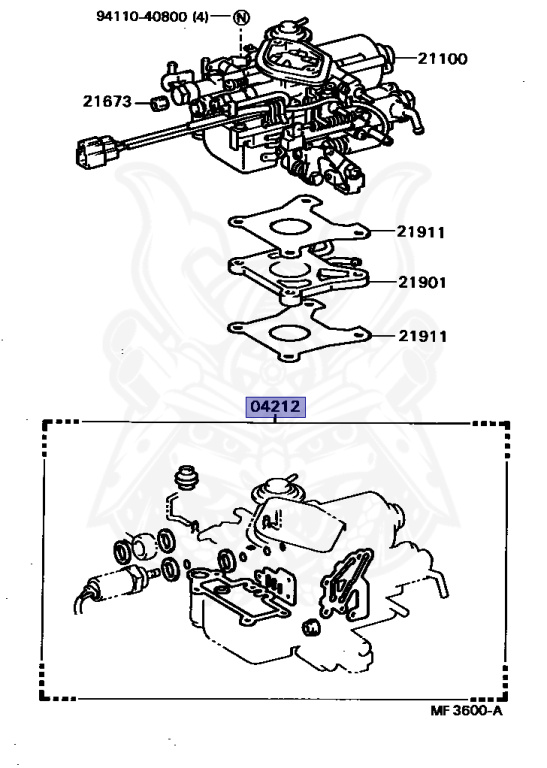 94110-40800 (4)
N
21100
21673
21911
21901
21911
04212
MF 3600-A