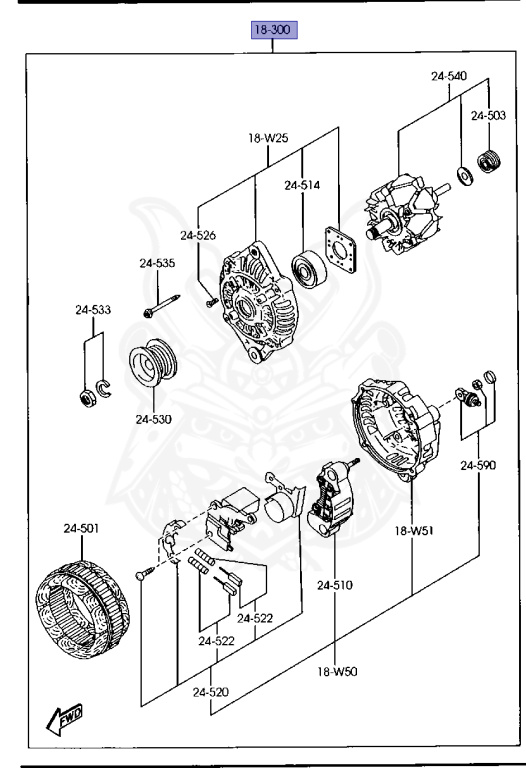 18-300

24-540

24-503

18-W25

24-514

24-526

24-535

24-533

24-530

24-590

24-501

18-W51

24-510

24-522

24-522

18-W50

24-520

FWD