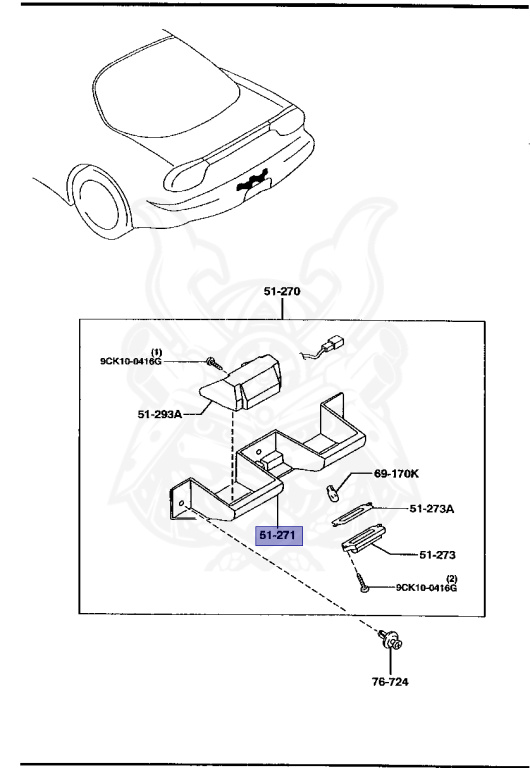 51-270

(1)
9CK10-0416G

51-293A

69-170K

51-273A

51-271

51-273

(2)
9CK10-0416G

76-724