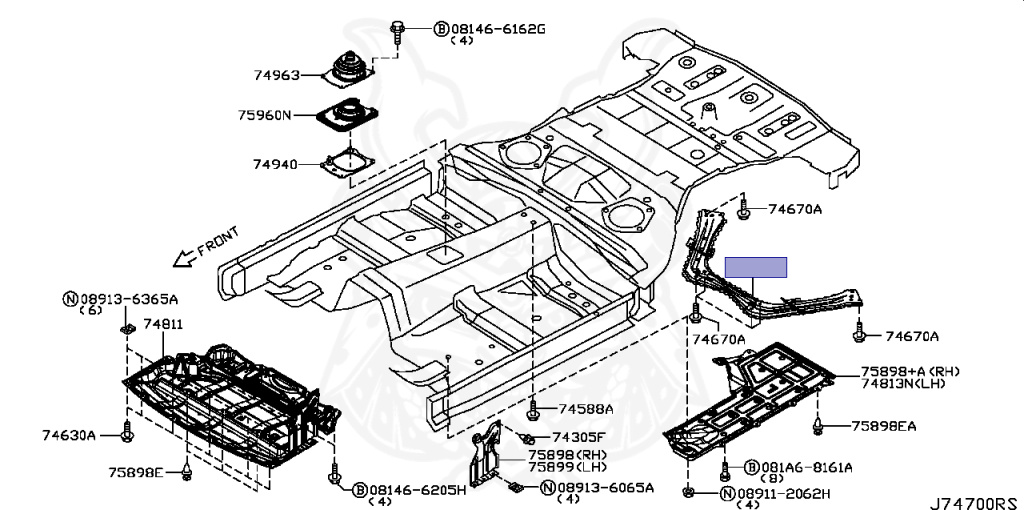 Ⓑ08146-6162G
(4)

74963

75960N

74940

FRONT

Ⓝ08913-6365A
(6)

74811

74630A

75898E

Ⓑ08146-6205H
(4)

74588A

74305F

75898(RH)
75899(LH)

Ⓝ08913-6065A
(4)

74670A

74670A

74670A

75898+A(RH)
74813N(LH)

75898EA

Ⓑ081A6-8161A
(8)

Ⓝ08911-2062H
(4)

J74700RS