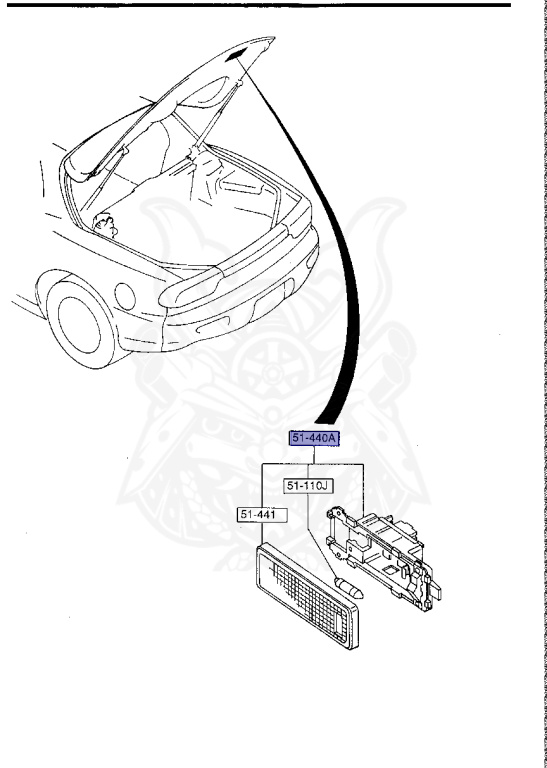 51-440A

51-110J

51-441