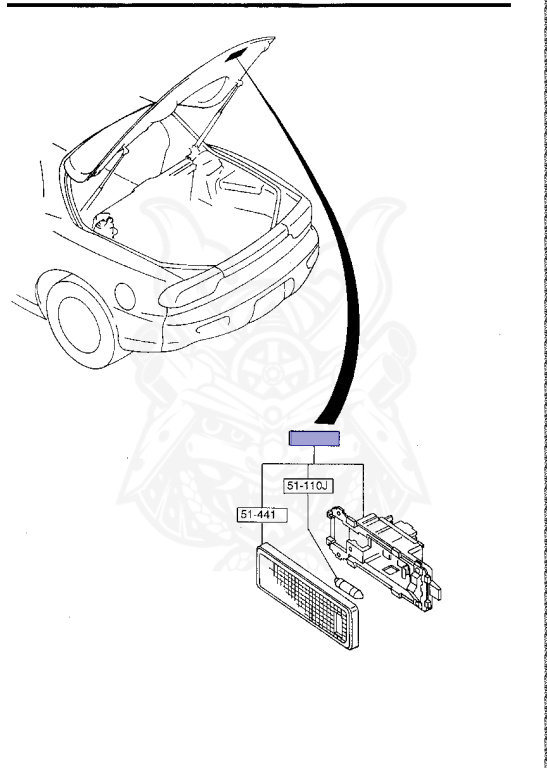 51-110J

51-441