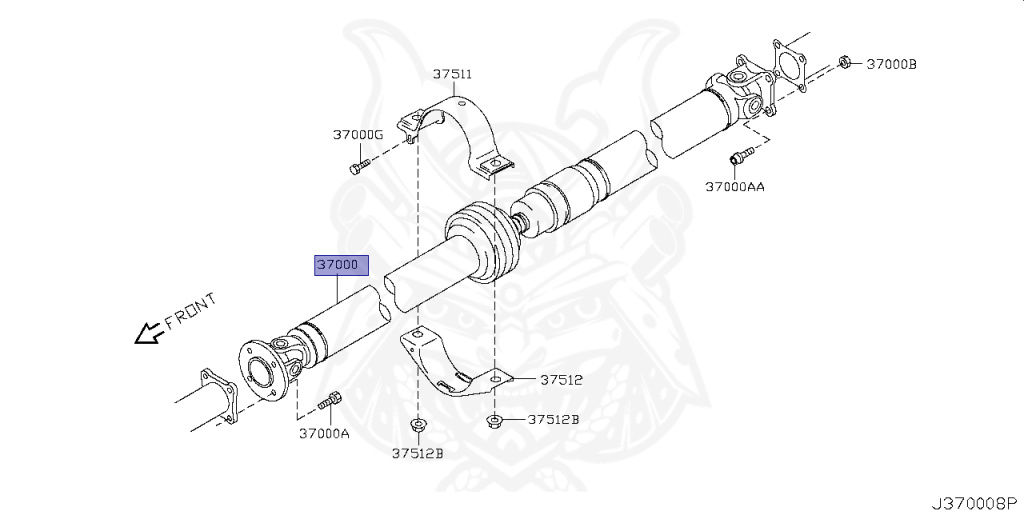 37511
37000B
37000G
37000AA
37000
FRONT
37512
37512B
37000A
37512B
J370008P