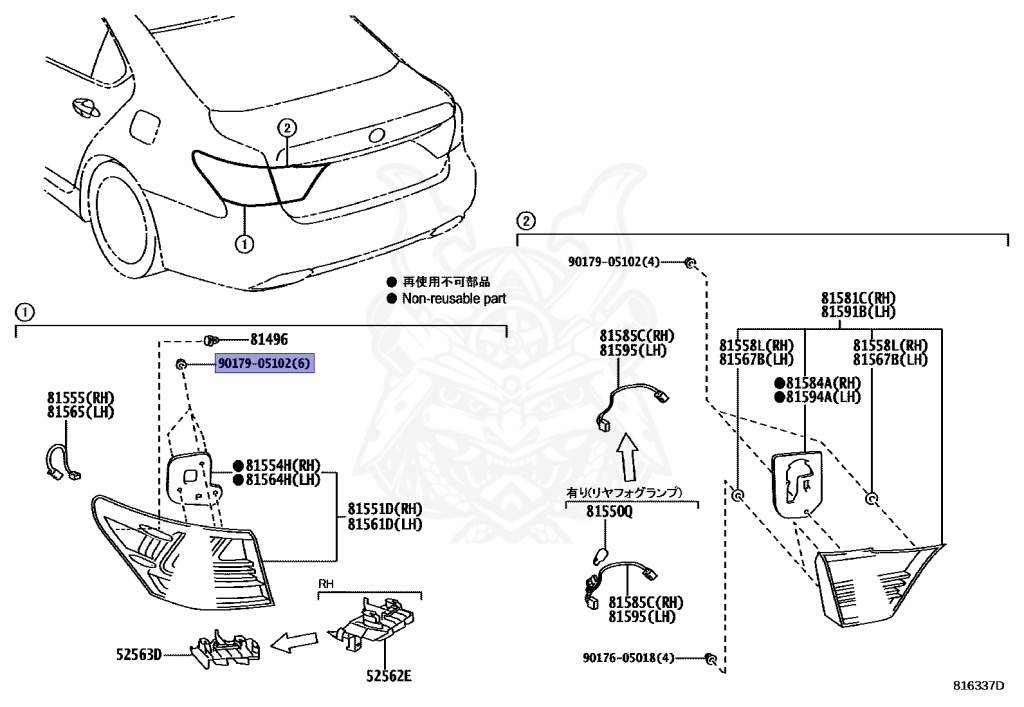 2
1
● 再使用不可部品
● Non-reusable part

1
81496
90179-05102(6)
81555(RH)
81565(LH)
●81554H(RH)
●81564H(LH)
81551D(RH)
81561D(LH)
RH
52563D
52562E

2
90179-05102(4)
81585C(RH)
81595(LH)
有り(リヤフォグランプ)
81550Q
81585C(RH)
81595(LH)
90176-05018(4)
81581C(RH)
81591B(LH)
81558L(RH)
81567B(LH)
81558L(RH)
81567B(LH)
●81584A(RH)
●81594A(LH)

816337D