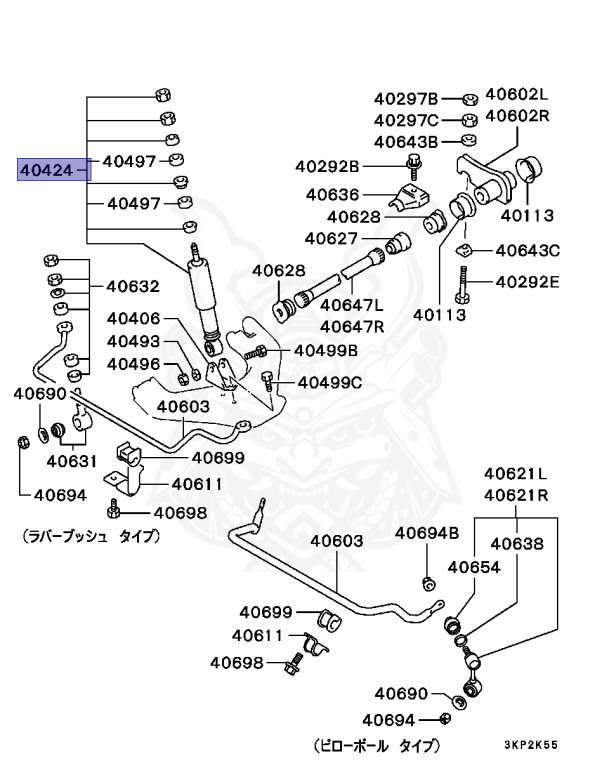 40424
40497
40497
40632
40406
40493
40496
40690
40603
40631
40699
40611
40694
40698
(ラバーブッシュ タイプ)
40297B
40297C
40643B
40602L
40602R
40292B
40636
40628
40627
40113
40643C
40292E
40628
40647L
40647R
40113
40499B
40499C
40621L
40621R
40603
40694B
40638
40654
40699
40611
40698
40690
40694
(ピローボール タイプ)
3KP2K55