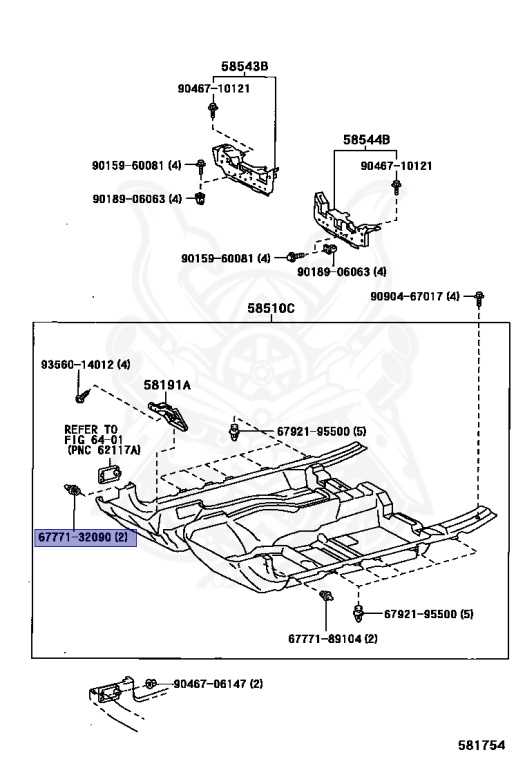 58543B
90467-10121
90159-60081 (4)
90189-06063 (4)
58544B
90467-10121
90159-60081 (4)
90189-06063 (4)
90904-67017 (4)
58510C
93560-14012 (4)
58191A
REFER TO FIG 64-01 (PNC 62117A)
67921-95500 (5)
67771-32090 (2)
67921-95500 (5)
67771-89104 (2)
90467-06147 (2)
581754