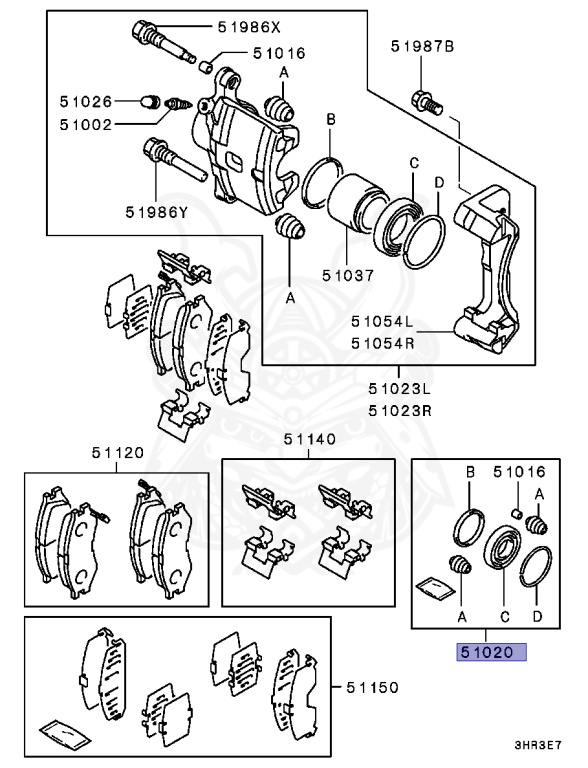 51986X
51016
51987B
A
51026
51002
B
C
D
51986Y
51037
A
51054L
51054R
51023L
51023R
51120
51140
B
51016
A
A
C
D
51020
51150
3HR3E7