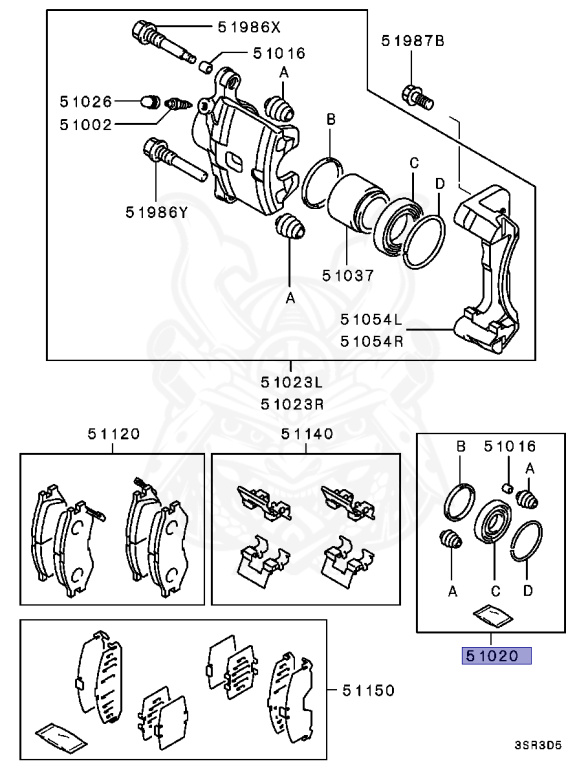 51986X
51016
51987B
A
51026
51002
B
C
D
51986Y
51037
A
51054L
51054R
51023L
51023R
51120
51140
B
51016
A
A
C
D
51020
51150
3SR3D5