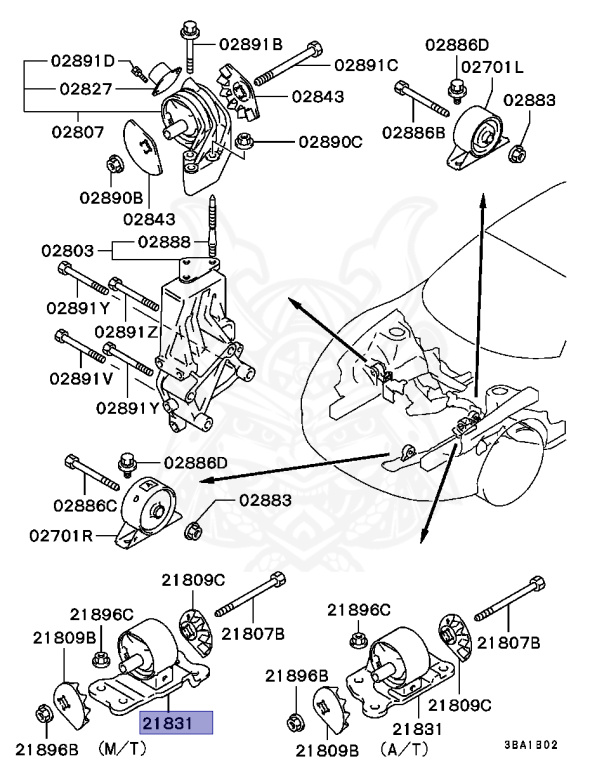 02891B
02891D
02891C
02827
02843
02807
02890C
02890B
02843
02886D
02701L
02883
02886B
02803
02888
02891Y
02891Z
02891V
02891Y
02886D
02886C
02883
02701R
21809C
21896C
21807B
21809B
21831
21896B
(M/T)
21896C
21807B
21896B
21809C
21831
21809B
(A/T)
3BA1B02