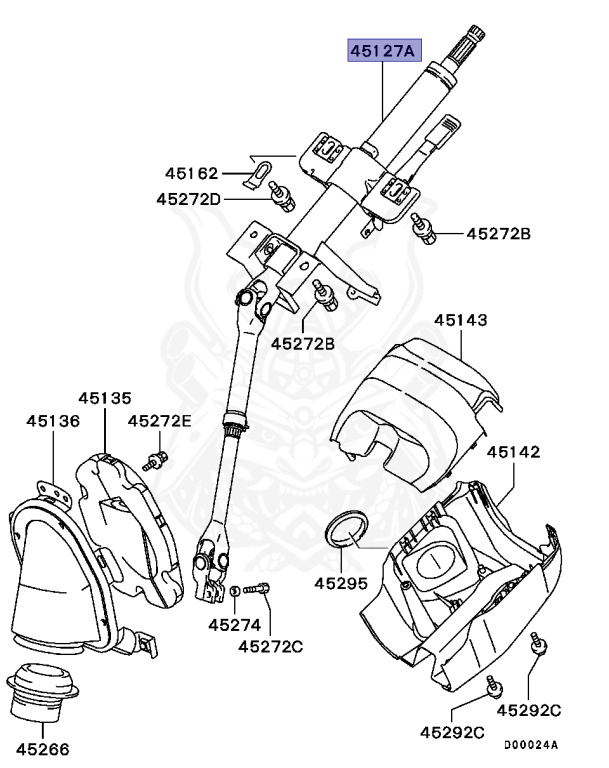 45127A

45162

45272D

45272B

45272B

45143

45135

45136

45272E

45142

45295

45274

45272C

45292C

45292C

45266

D00024A