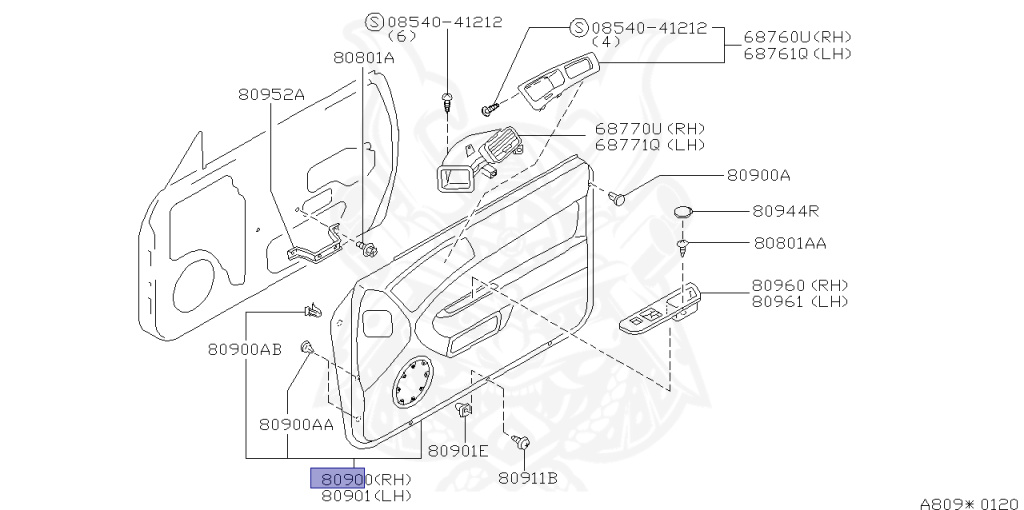 Ⓢ08540-41212
(6)

Ⓢ08540-41212
(4)

68760U(RH)
68761Q(LH)

80801A

80952A

68770U(RH)
68771Q(LH)

80900A

80944R

80801AA

80960(RH)
80961(LH)

80900AB

80900AA

80901E

80911B

80900(RH)
80901(LH)

A809* 0120