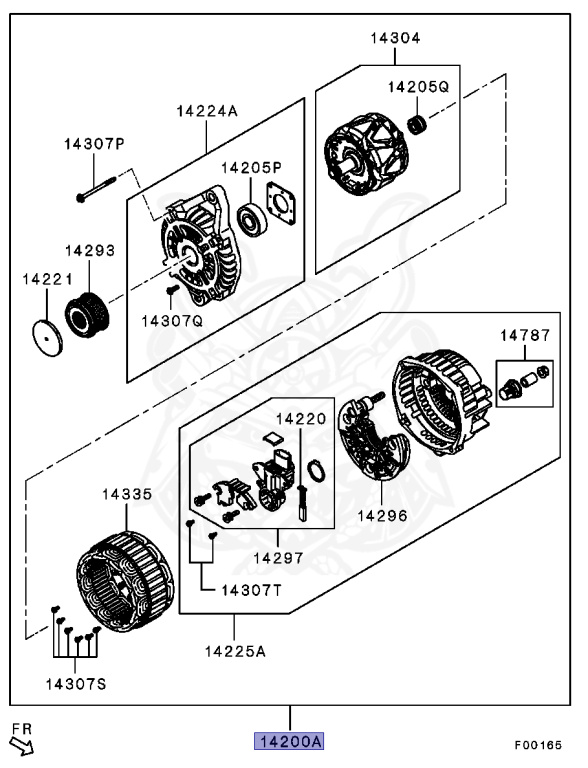 14304
14205Q
14224A
14307P
14205P
14293
14221
14307Q
14787
14220
14335
14296
14297
14307T
14225A
14307S
FR
14200A
F00165