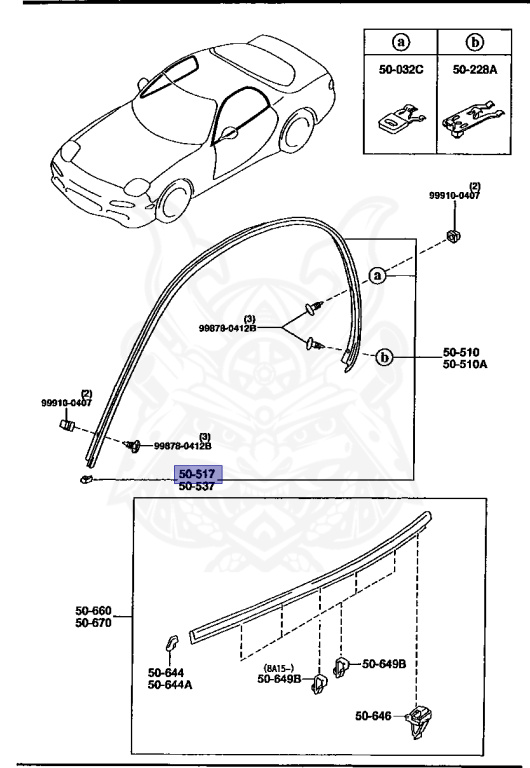 | a | b |
|---|---|
| 50-032C | 50-228A |

(2)
99910-0407

a

(3)
99878-0412B

b

50-510
50-510A

(2)
99910-0407

(3)
99878-0412B

50-517
50-537

50-660
50-670

50-644
50-644A

(8A15–)
50-649B

50-649B

50-646