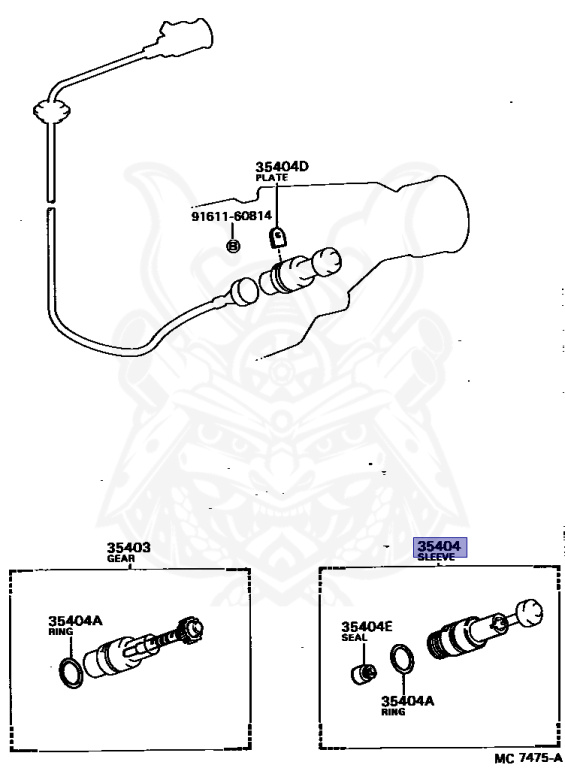 35404D
PLATE

91611-60814

B

35403
GEAR

35404A
RING

35404
SLEEVE

35404E
SEAL

35404A
RING

MC 7475-A