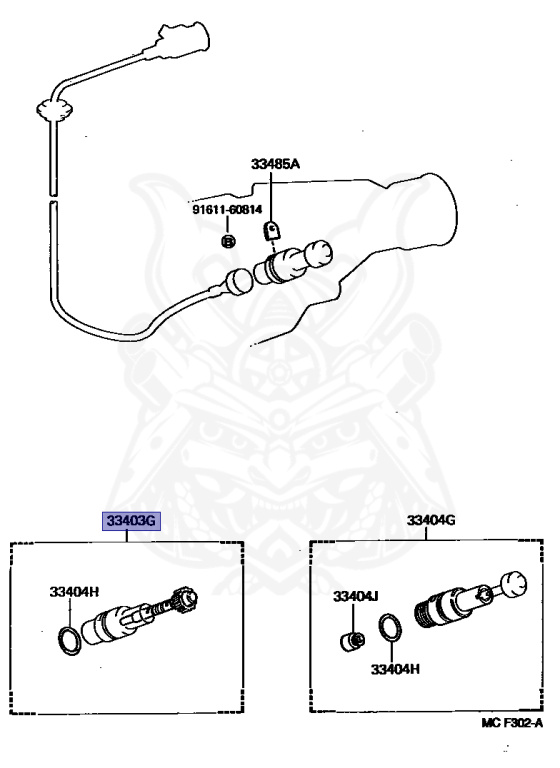 33485A
91611-60814
33403G
33404G
33404H
33404J
33404H
MC F302-A