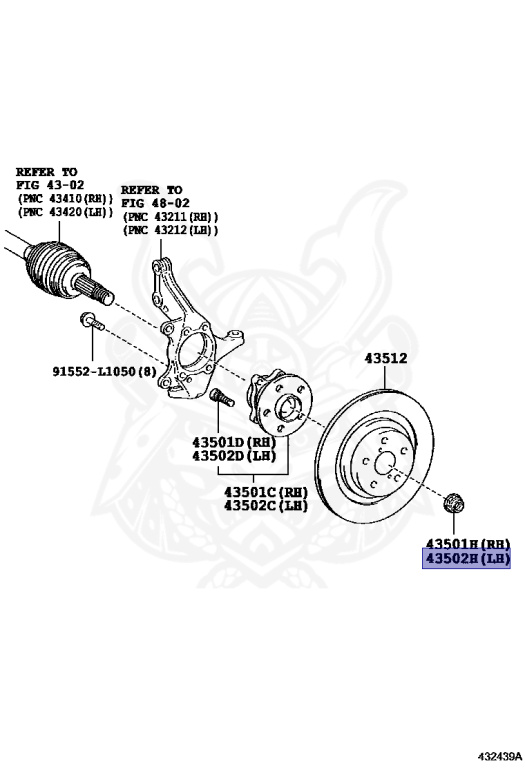 REFER TO
FIG 43-02
(PNC 43410(RH))
(PNC 43420(LH))

REFER TO
FIG 48-02
(PNC 43211(RH))
(PNC 43212(LH))

91552-L1050(8)

43512

43501D(RH)
43502D(LH)

43501C(RH)
43502C(LH)

43501H(RH)
43502H(LH)

432439A