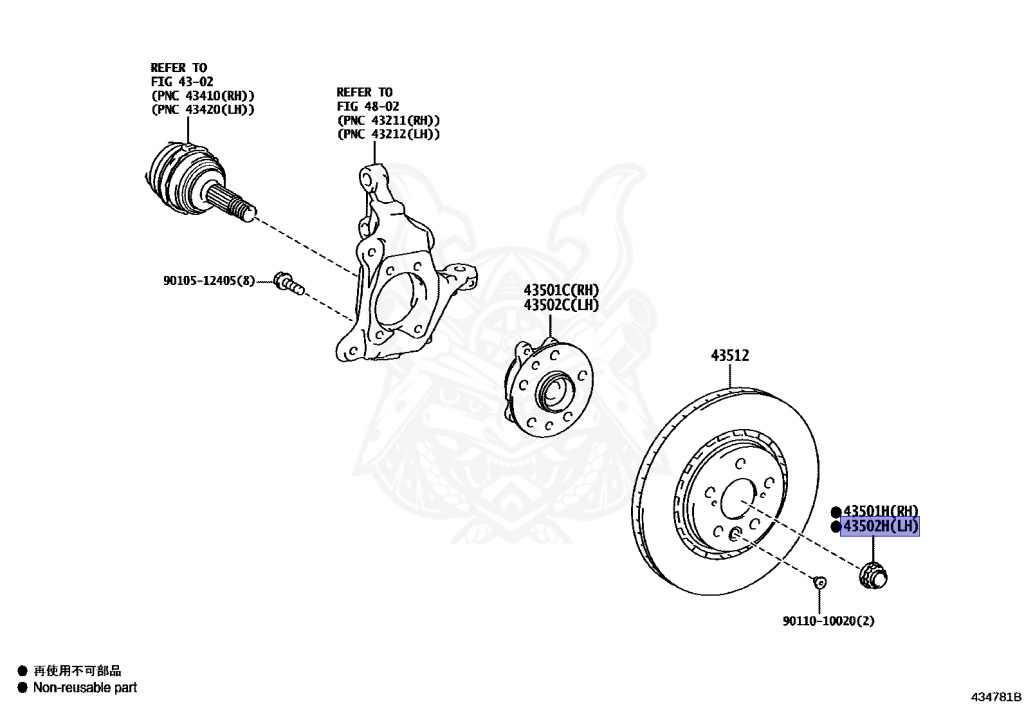 REFER TO
FIG 43-02
(PNC 43410(RH))
(PNC 43420(LH))

REFER TO
FIG 48-02
(PNC 43211(RH))
(PNC 43212(LH))

90105-12405(8)

43501C(RH)
43502C(LH)

43512

● 43501H(RH)
● 43502H(LH)

90110-10020(2)

● 再使用不可部品
● Non-reusable part

434781B