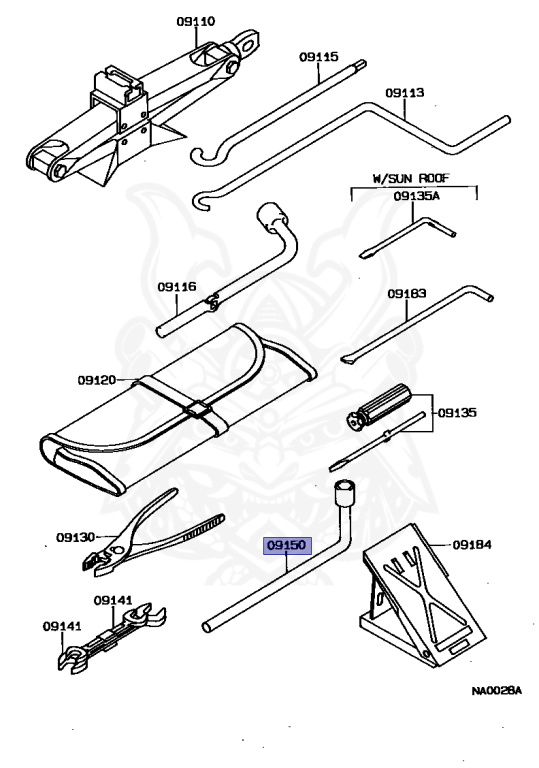 09110

09115

09113

W/SUN ROOF

09135A

09116

09183

09120

09135

09130

09150

09184

09141

09141

NA0028A