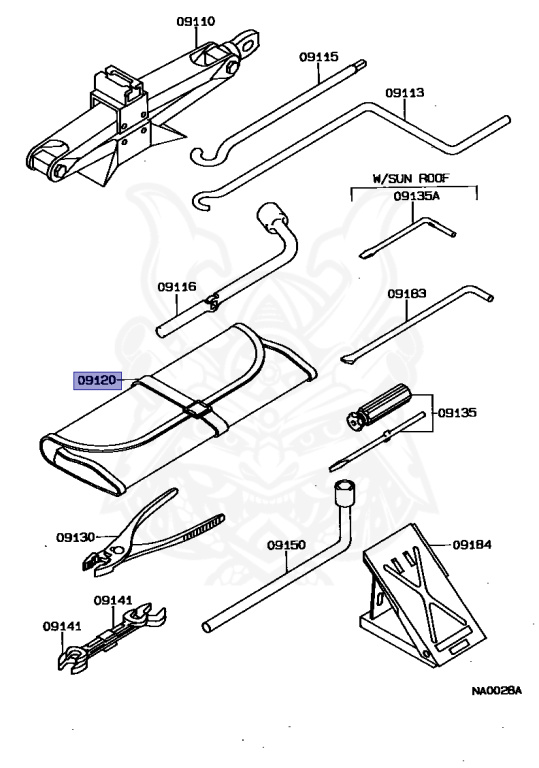 09110
09115
09113
W/SUN ROOF
09135A
09116
09183
09120
09135
09130
09150
09184
09141
09141
NA0028A