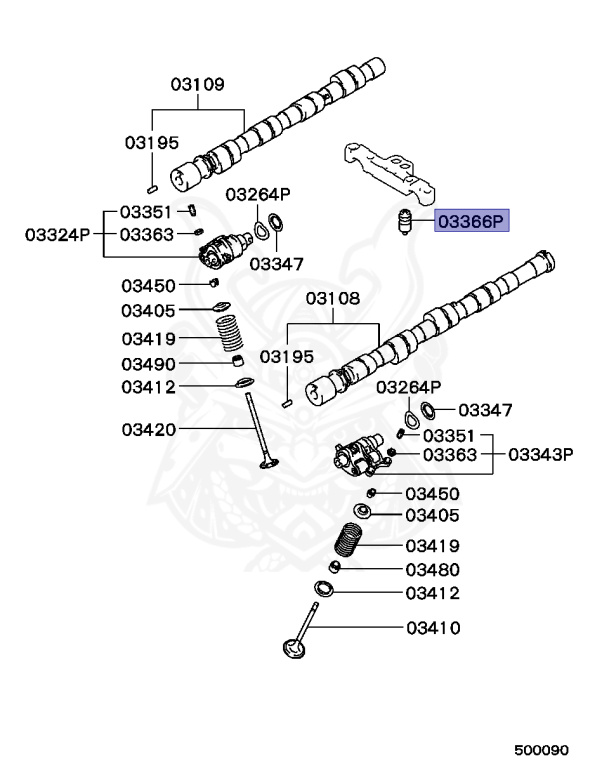 03109

03195

03351
03324P
03363

03264P

03347

03366P

03450
03405
03419
03490
03412
03420

03108

03195

03264P
03347
03351
03363
03343P

03450
03405
03419
03480
03412
03410

500090