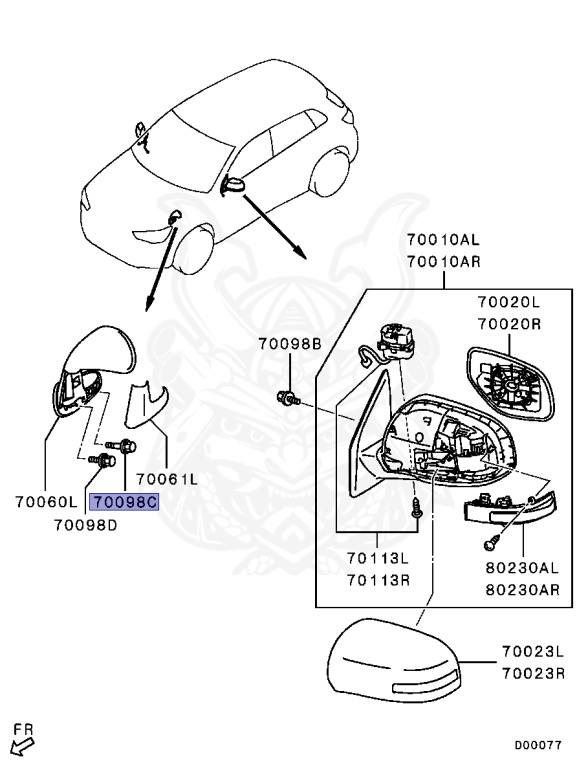 70010AL
70010AR

70020L
70020R

70098B

70060L
70098C
70098D
70061L

70113L
70113R

80230AL
80230AR

70023L
70023R

FR

D00077