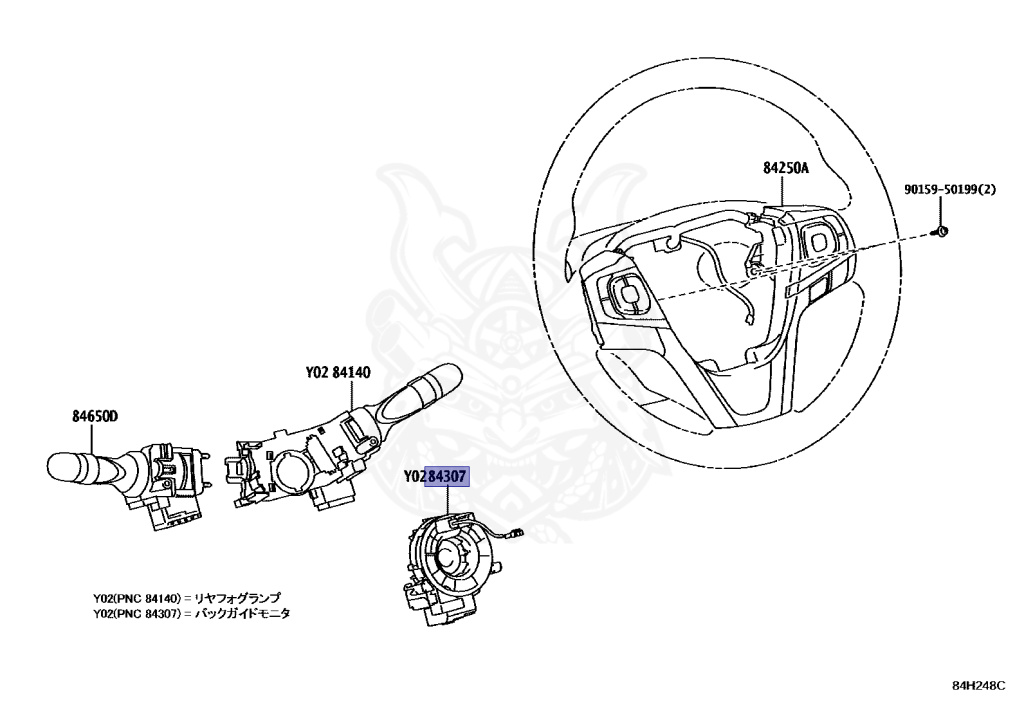 84250A

90159-50199(2)

Y02 84140

84650D

Y02 84307

Y02(PNC 84140) = リヤフォグランプ
Y02(PNC 84307) = バックガイドモニタ

84H248C